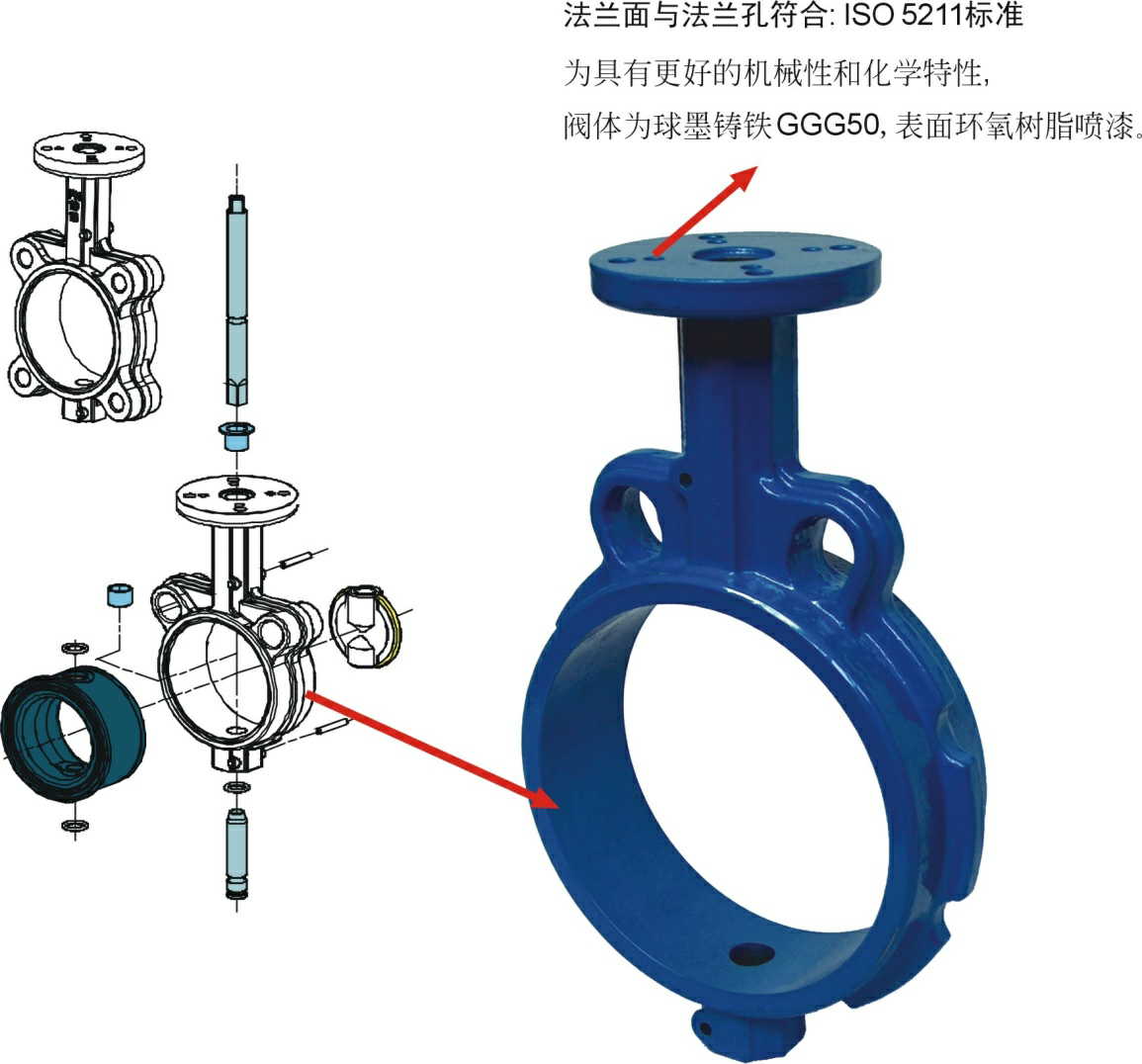 法兰面与法兰孔符合: ISO 5211标准

为具有更好的机械性和化学特性,
阀体为球墨铸铁GGG50, 表面环氧树脂喷漆。