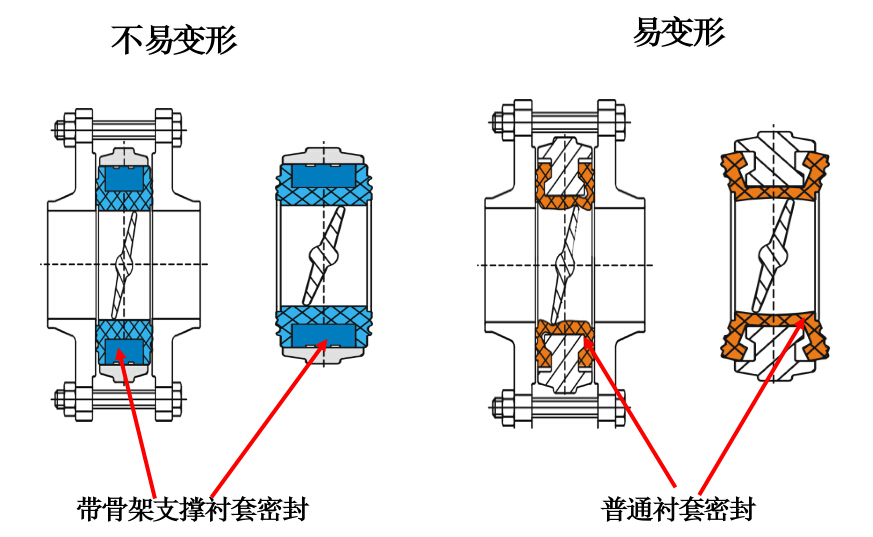 不易变形

易变形

带骨架支撑衬套密封

普通衬套密封