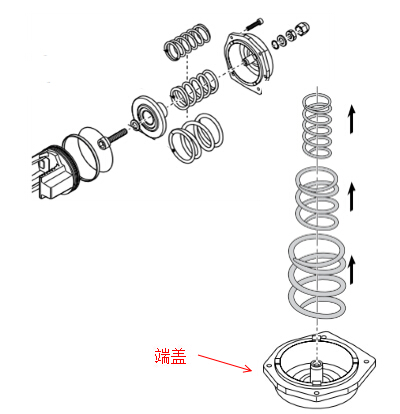 端盖